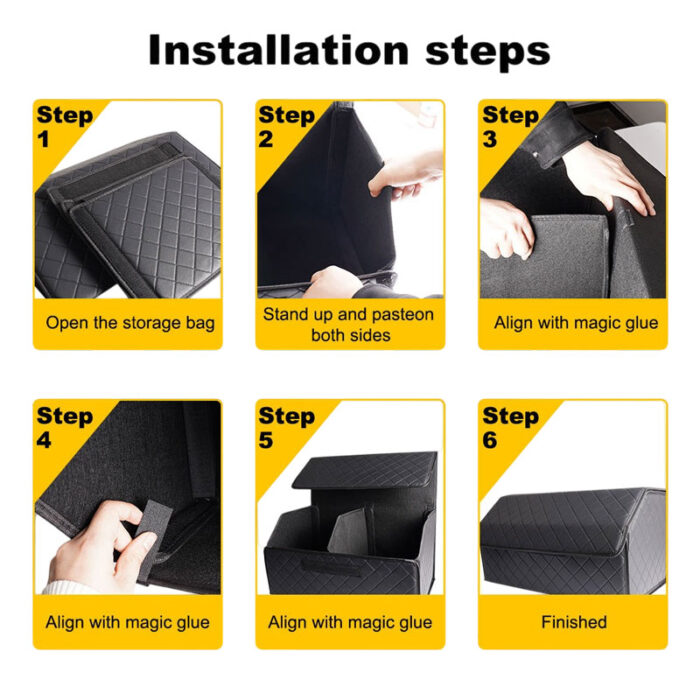 Installation steps

Step 1

Open the storage bag

Step 2

Stand up and pasteon both sides

Step 3

Align with magic glue

Step 4

Align with magic glue

Step 5

Align with magic glue

Step 6

Finished