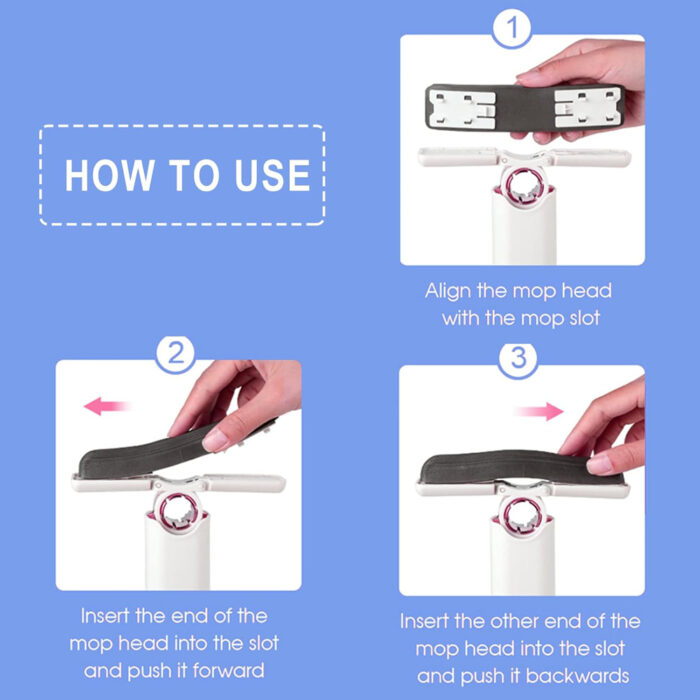 HOW TO USE

1

Align the mop head with the mop slot

2

Insert the end of the mop head into the slot and push it forward

3

Insert the other end of the mop head into the slot and push it backwards