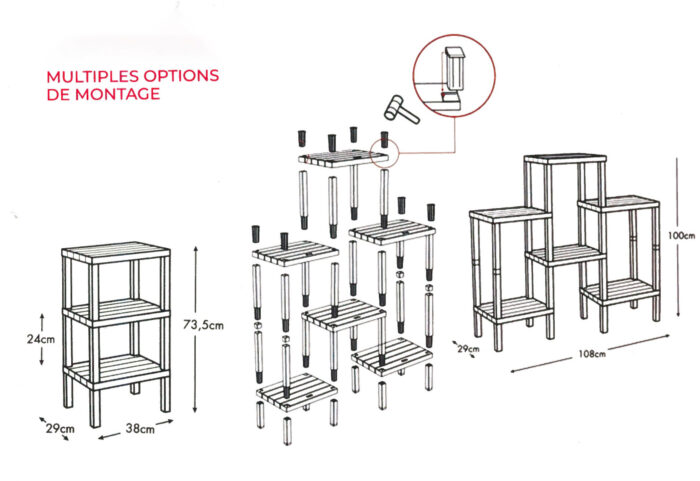 MULTIPLES OPTIONS
DE MONTAGE

24cm

73,5cm

29cm

38cm

100cm

29cm

108cm