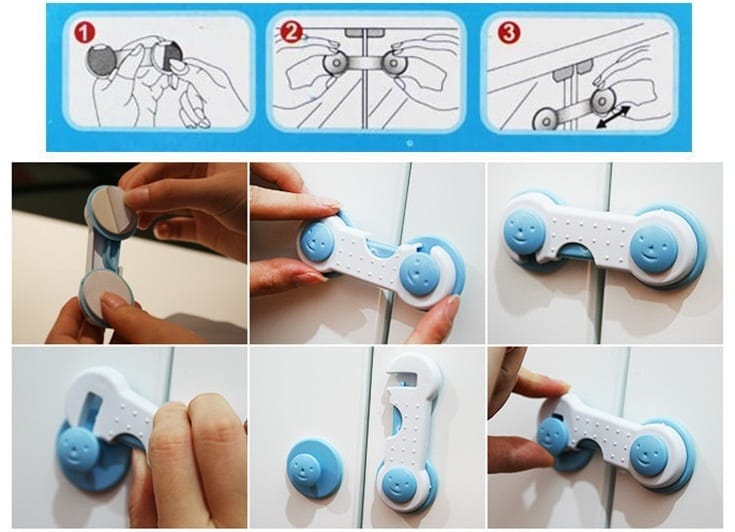 1

2

3