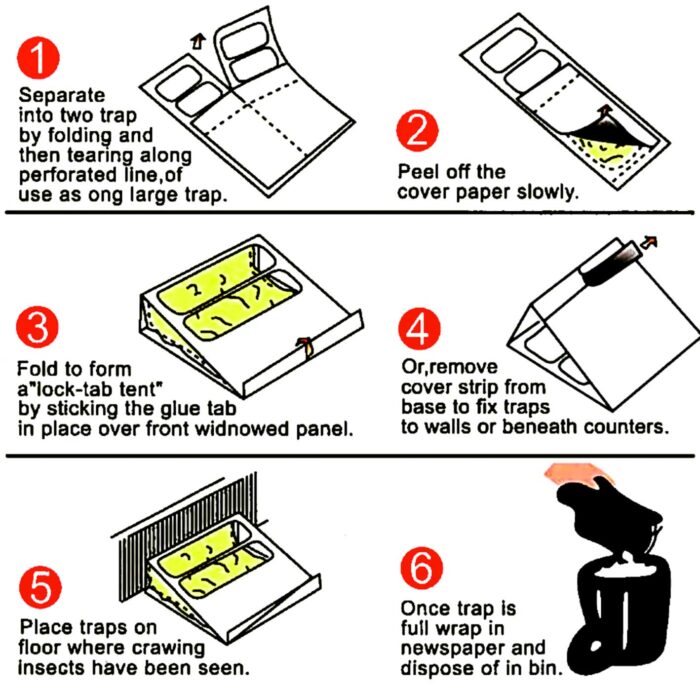 1
Separate into two trap by folding and then tearing along perforated line,of use as ong large trap.

2
Peel off the cover paper slowly.

3
Fold to form a"lock-tab tent" by sticking the glue tab in place over front widnowed panel.

4
Or,remove cover strip from base to fix traps to walls or beneath counters.

5
Place traps on floor where crawing insects have been seen.

6
Once trap is full wrap in newspaper and dispose of in bin.