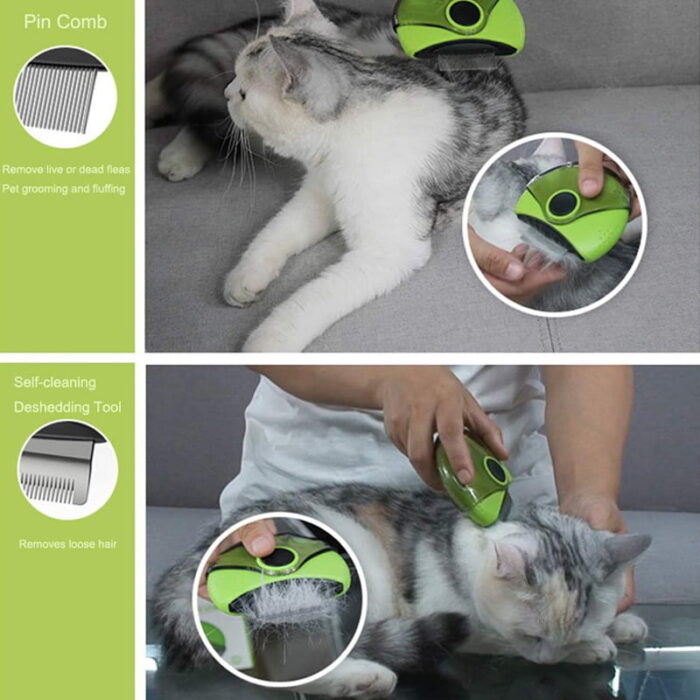 Pin Comb

Remove live or dead fleas
Pet grooming and fluffing

Self-cleaning
Deshedding Tool

Removes loose hair