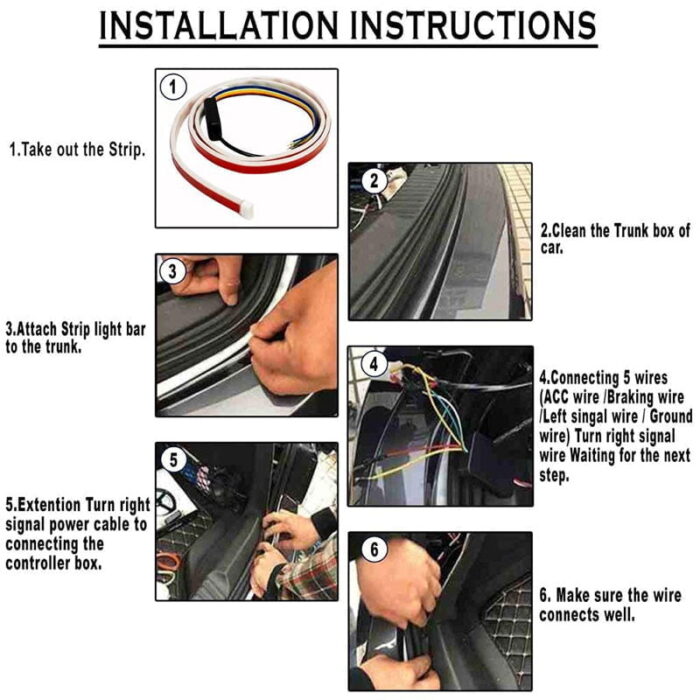 INSTALLATION INSTRUCTIONS

1

1.Take out the Strip.

2

2.Clean the Trunk box of car.

3

3.Attach Strip light bar to the trunk.

4

4.Connecting 5 wires (ACC wire /Braking wire /Left singal wire / Ground wire) Turn right signal wire Waiting for the next step.

5

5.Extention Turn right signal power cable to connecting the controller box.

6

6. Make sure the wire connects well.