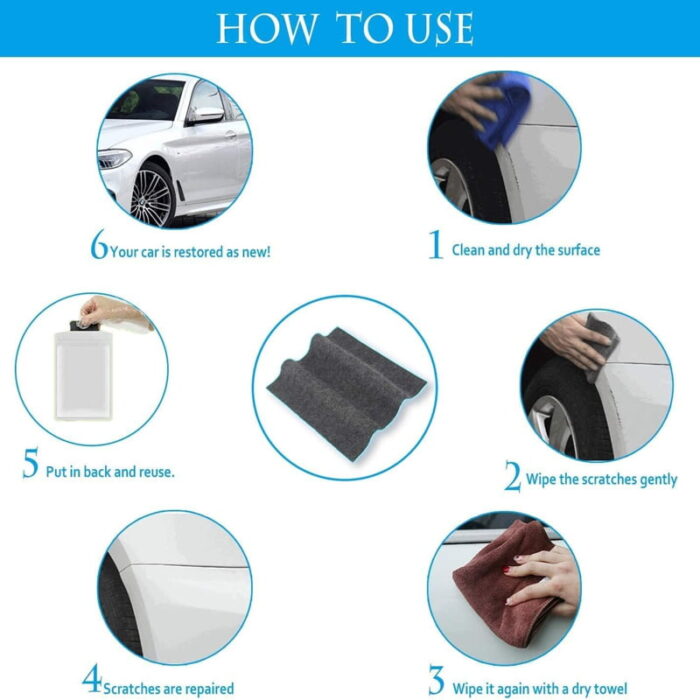 HOW TO USE

6 Your car is restored as new!

1 Clean and dry the surface

5 Put in back and reuse.

2 Wipe the scratches gently

4 Scratches are repaired

3 Wipe it again with a dry towel