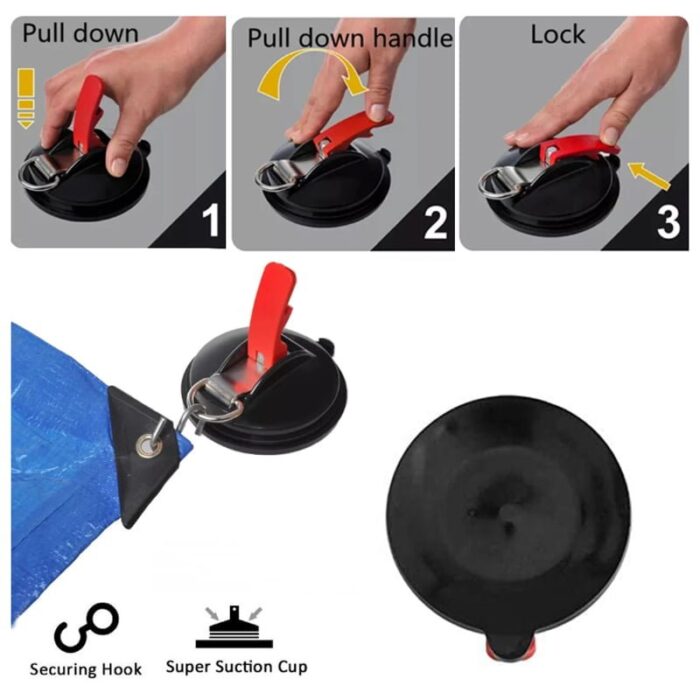 Pull down

1

Pull down handle

2

Lock

3

Securing Hook

Super Suction Cup