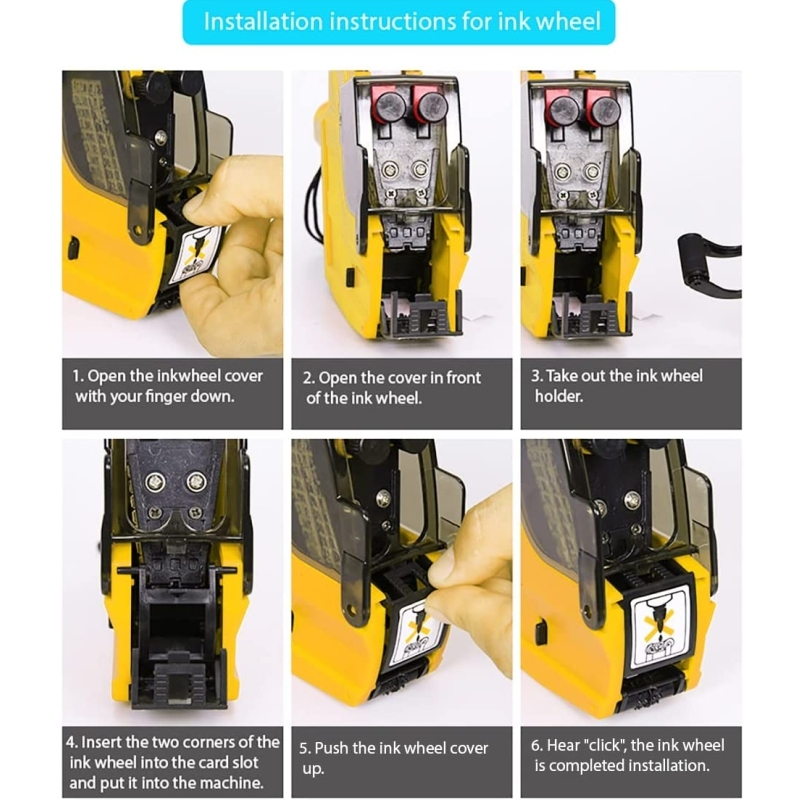 Installation instructions for ink wheel

1. Open the inkwheel cover with your finger down.

2. Open the cover in front of the ink wheel.

3. Take out the ink wheel holder.

4. Insert the two corners of the ink wheel into the card slot and put it into the machine.

5. Push the ink wheel cover up.

6. Hear "click", the ink wheel is completed installation.